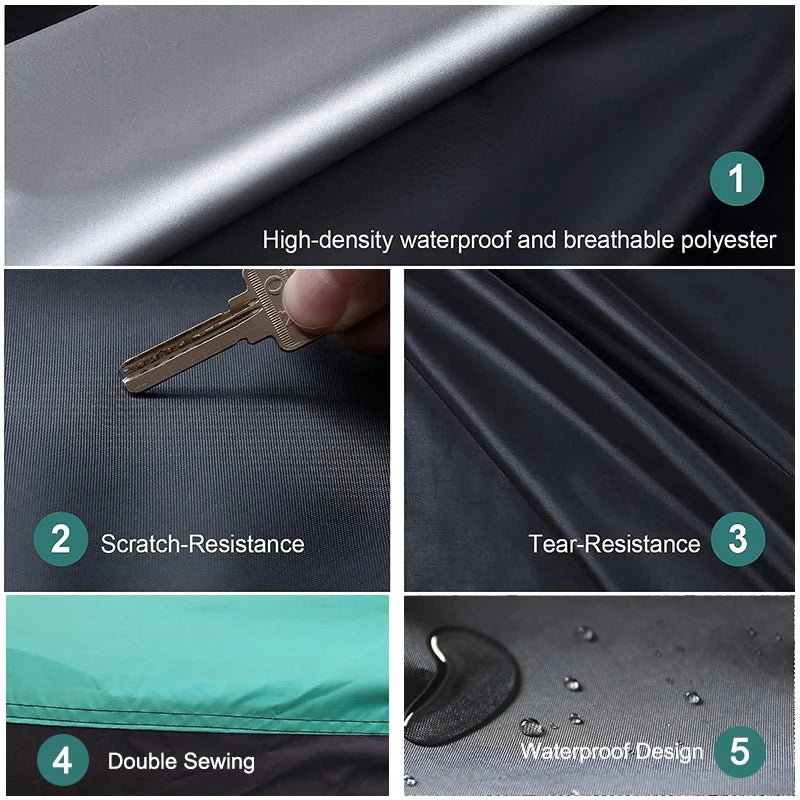 1
High-density waterproof and breathable polyester

2 Scratch-Resistance

Tear-Resistance 3

4 Double Sewing

Waterproof Design 5